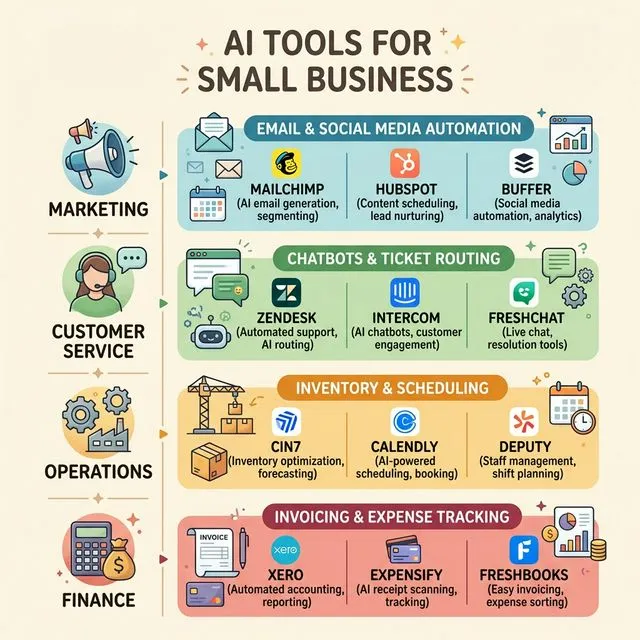 AI TOOLS FOR SMALL BUSINESS

MARKETING

EMAIL & SOCIAL MEDIA AUTOMATION

MAILCHIMP
(AI email generation, segmenting)

HUBSPOT
(Content scheduling, lead nurturing)

BUFFER
(Social media automation, analytics)

CUSTOMER SERVICE

CHATBOTS & TICKET ROUTING

ZENDESK
(Automated support, AI routing)

INTERCOM
(AI chatbots, customer engagement)

FRESHCHAT
(Live chat, resolution tools)

OPERATIONS

INVENTORY & SCHEDULING

CIN7
(Inventory optimization, forecasting)

CALENDLY
(AI-powered scheduling, booking)

DEPUTY
(Staff management, shift planning)

FINANCE

INVOICING & EXPENSE TRACKING

INVOICE

xero

XERO
(Automated accounting, reporting)

EXPENSIFY
(AI receipt scanning, tracking)

FRESHBOOKS
(Easy invoicing, expense sorting)